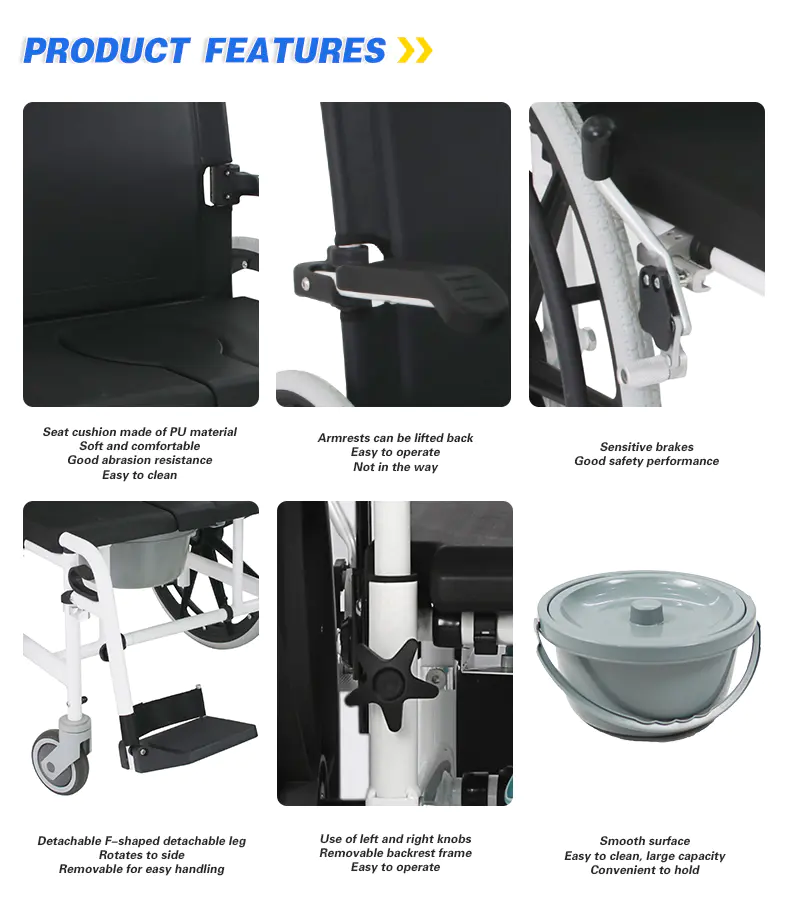 PRODUCT FEATURES

Seat cushion made of PU material
Soft and comfortable
Good abrasion resistance
Easy to clean

Armrests can be lifted back
Easy to operate
Not in the way

Sensitive brakes
Good safety performance

Detachable F-shaped detachable leg
Rotates to side
Removable for easy handling

Use of left and right knobs
Removable backrest frame
Easy to operate

Smooth surface
Easy to clean, large capacity
Convenient to hold