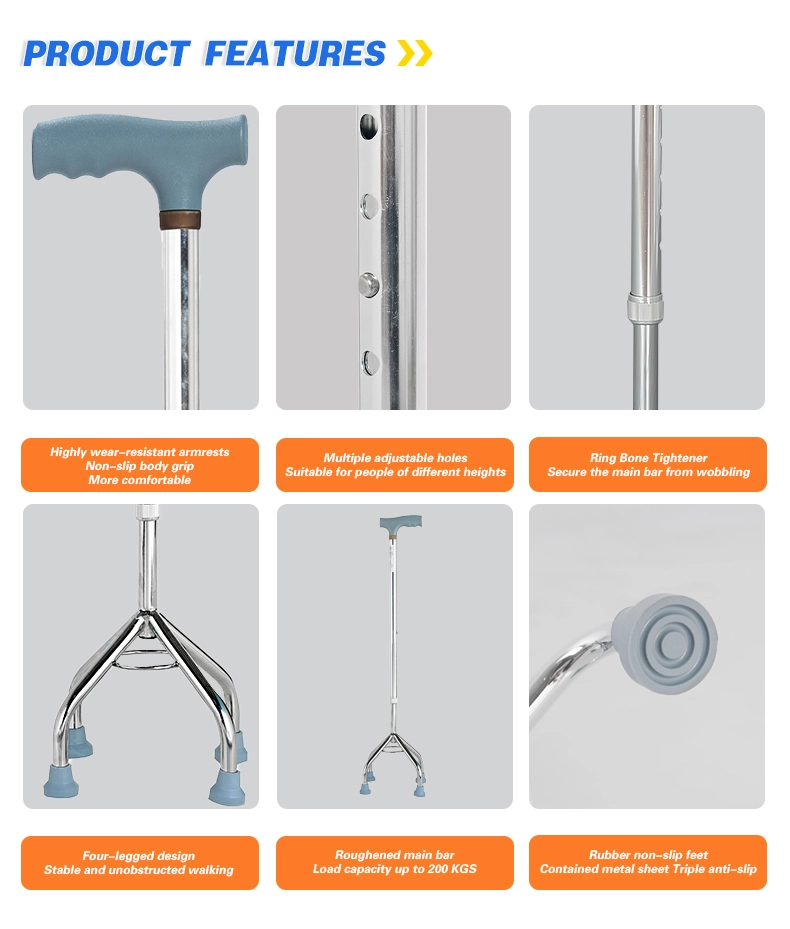 PRODUCT FEATURES

Highly wear-resistant armrests
Non-slip body grip
More comfortable

Multiple adjustable holes
Suitable for people of different heights

Ring Bone Tightener
Secure the main bar from wobbling

Four-legged design
Stable and unobstructed walking

Roughened main bar
Load capacity up to 200 KGS

Rubber non-slip feet
Contained metal sheet Triple anti-slip